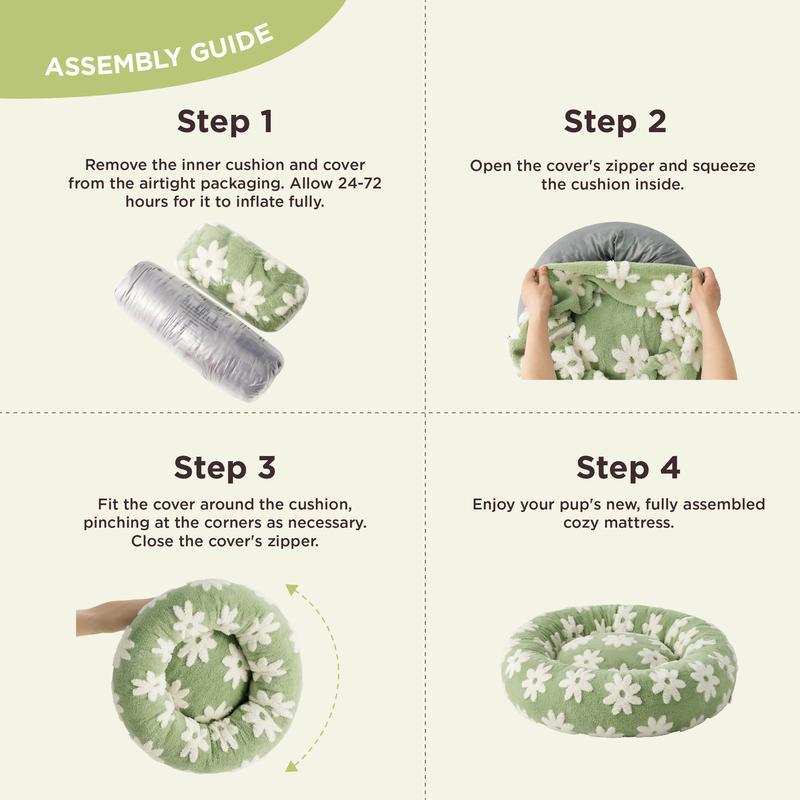 ASSEMBLY GUIDE

Step 1

Remove the inner cushion and cover from the airtight packaging. Allow 24-72 hours for it to inflate fully.

Step 2

Open the cover's zipper and squeeze the cushion inside.

Step 3

Fit the cover around the cushion, pinching at the corners as necessary. Close the cover's zipper.

Step 4

Enjoy your pup's new, fully assembled cozy mattress.